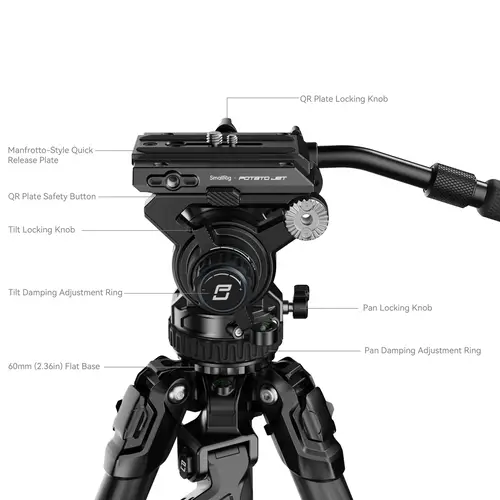 QR Plate Locking Knob

Manfrotto-Style Quick Release Plate

SmallRig · POTATO JET

QR Plate Safety Button

Tilt Locking Knob

Tilt Damping Adjustment Ring

Pan Locking Knob

Pan Damping Adjustment Ring

60mm (2.36in) Flat Base