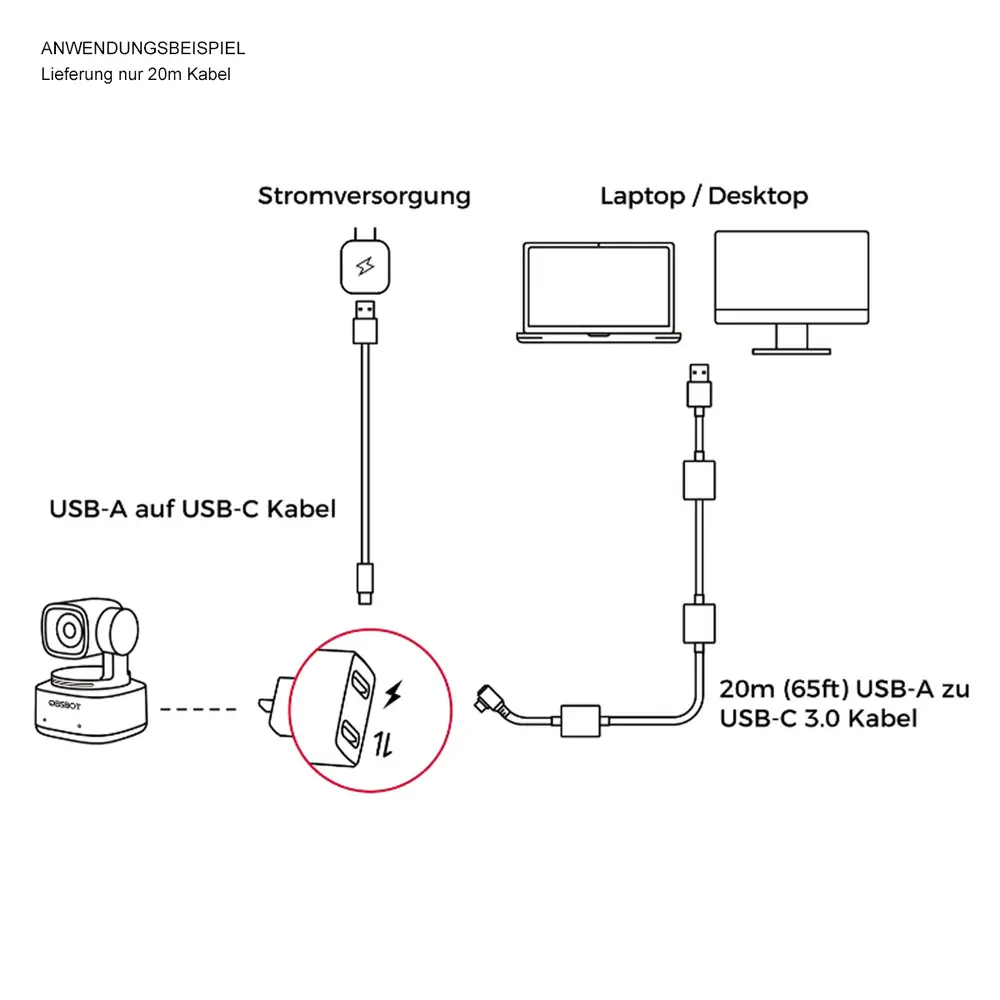 ANWENDUNGSBEISPIEL
Lieferung nur 20m Kabel

Stromversorgung

Laptop / Desktop

USB-A auf USB-C Kabel

OBSBOT

20m (65ft) USB-A zu USB-C 3.0 Kabel