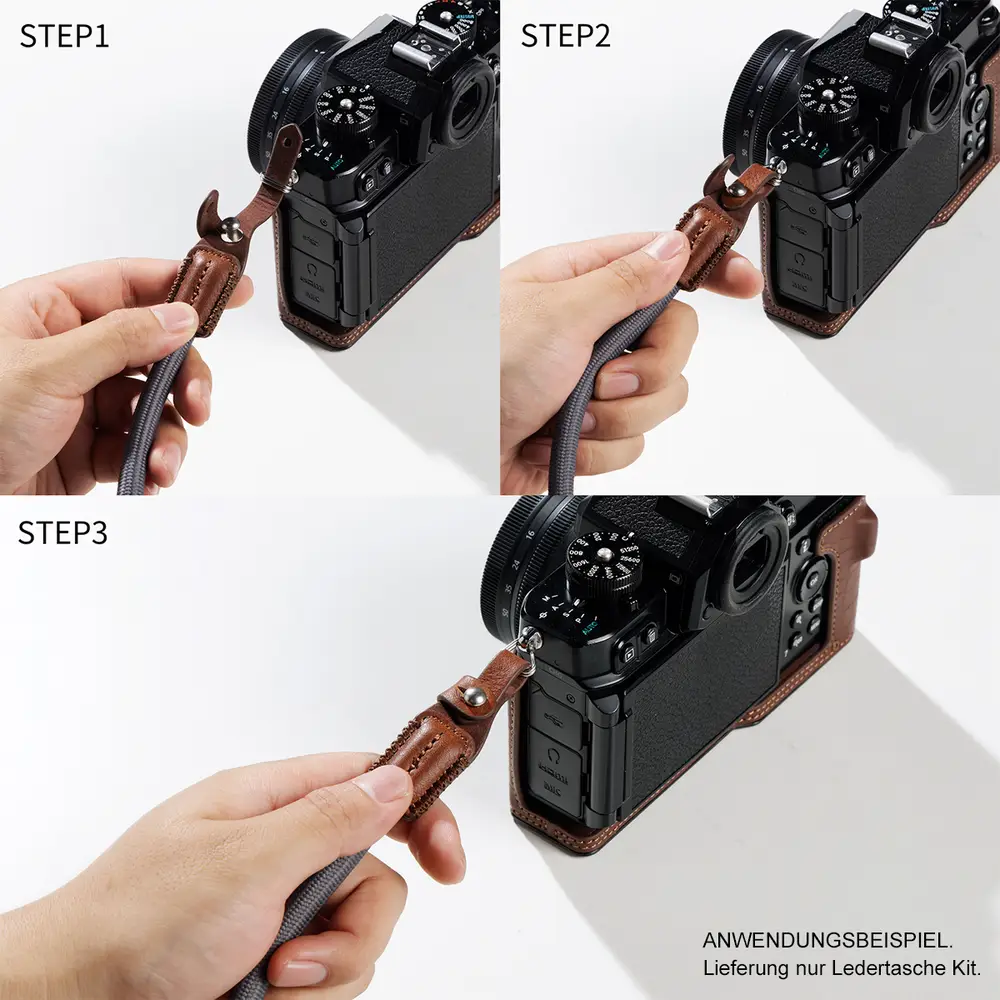 STEP1

STEP2

STEP3

ANWENDUNGSBEISPIEL.
Lieferung nur Ledertasche Kit.